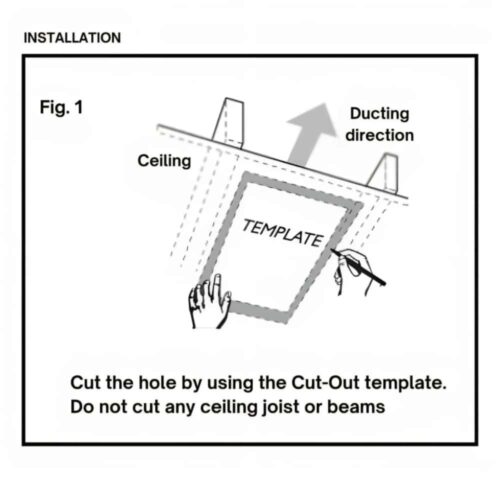 INSTALLATION

Fig. 1

Ducting direction

Ceiling

TEMPLATE

Cut the hole by using the Cut-Out template.
Do not cut any ceiling joist or beams