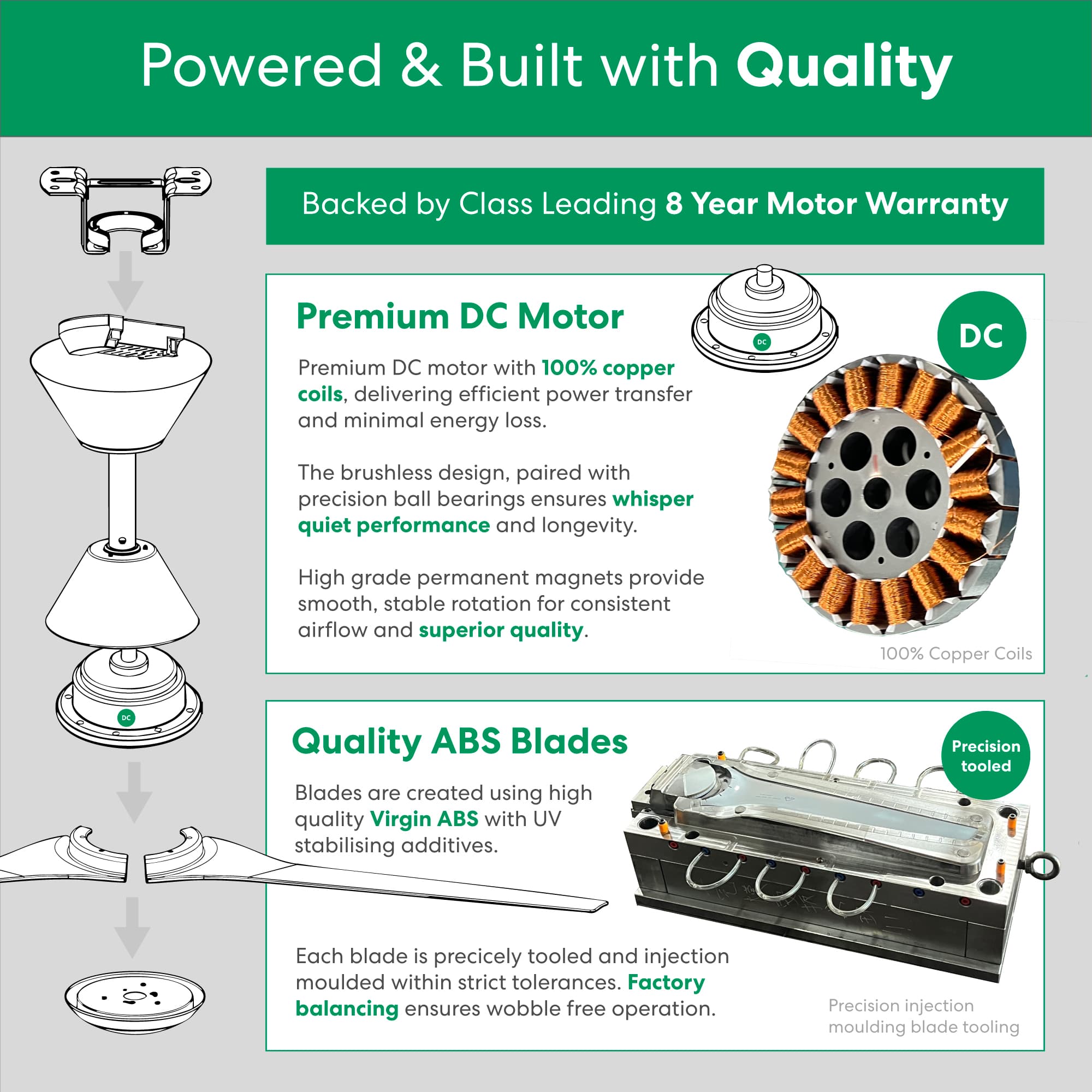 Powered & Built with Quality

Backed by Class Leading 8 Year Motor Warranty

Premium DC Motor

DC

DC

Premium DC motor with 100% copper coils, delivering efficient power transfer and minimal energy loss.

The brushless design, paired with precision ball bearings ensures whisper quiet performance and longevity.

High grade permanent magnets provide smooth, stable rotation for consistent airflow and superior quality.

100% Copper Coils

DC

Quality ABS Blades

Precision tooled

Blades are created using high quality Virgin ABS with UV stabilising additives.

Each blade is precicely tooled and injection moulded within strict tolerances. Factory balancing ensures wobble free operation.

Precision injection moulding blade tooling