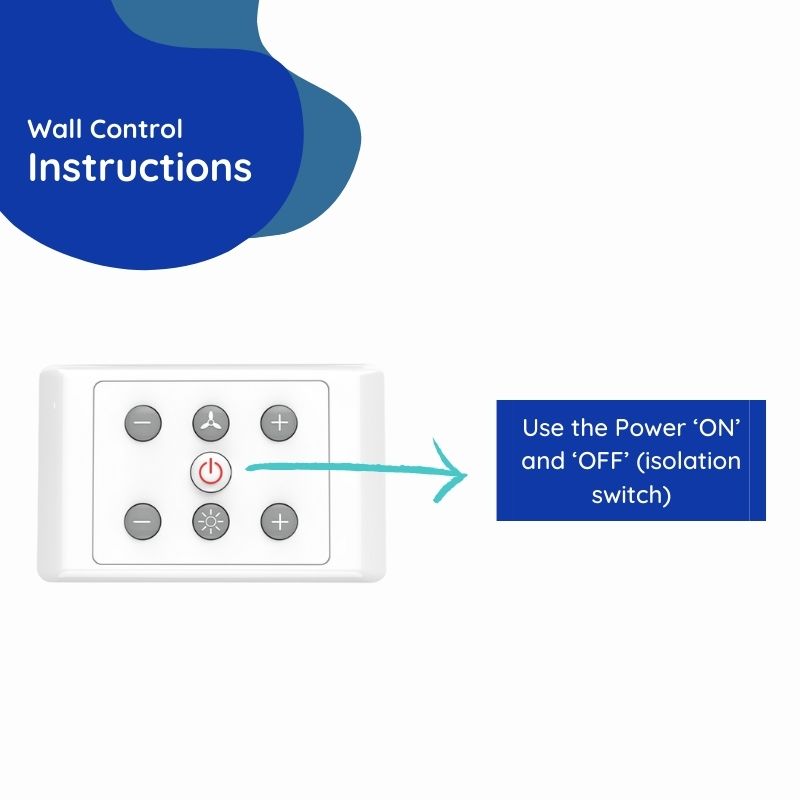 Wall Control
Instructions

Use the Power ‘ON’ and ‘OFF’ (isolation switch)