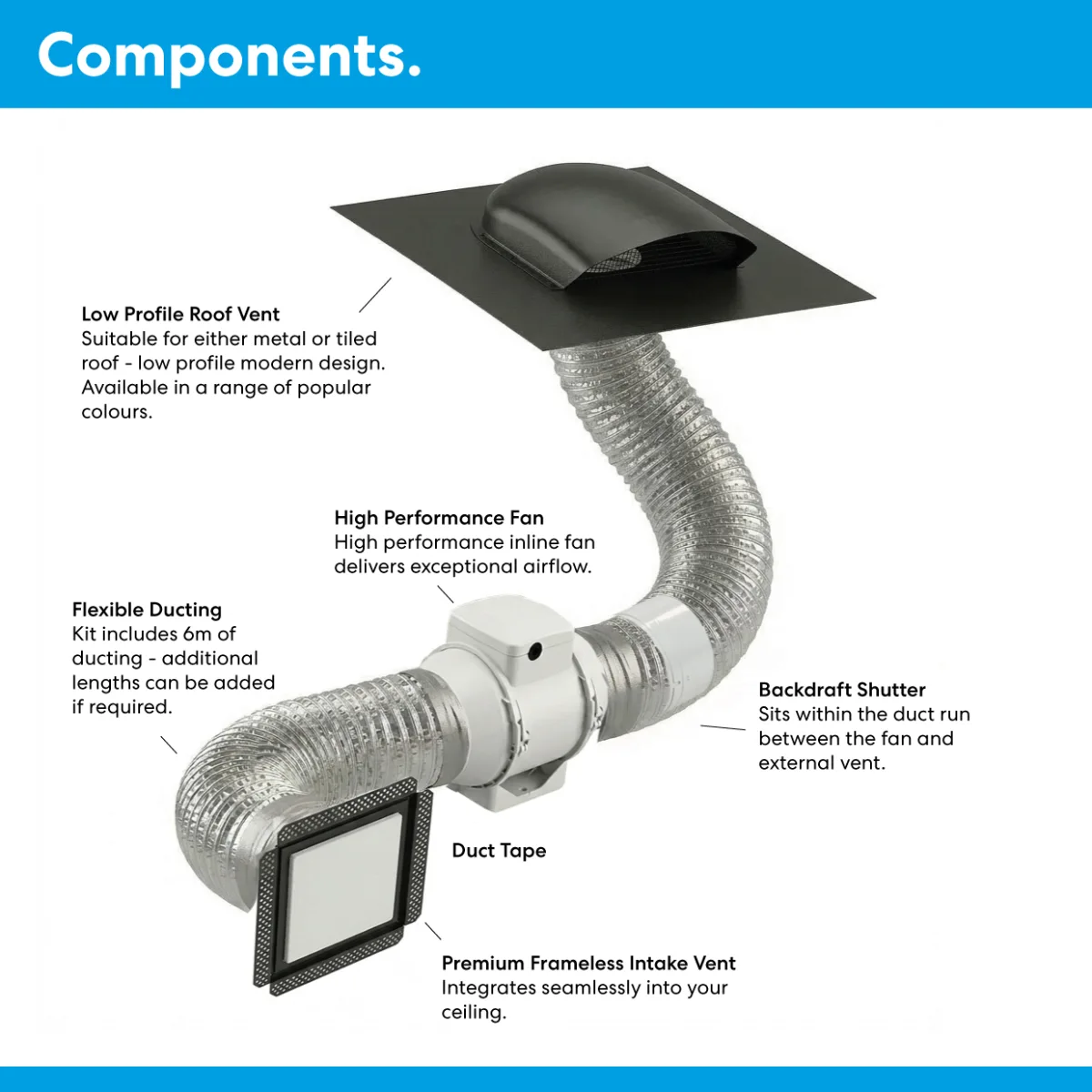 Components.

Low Profile Roof Vent
Suitable for either metal or tiled roof - low profile modern design. Available in a range of popular colours.

High Performance Fan
High performance inline fan delivers exceptional airflow.

Flexible Ducting
Kit includes 6m of ducting - additional lengths can be added if required.

Backdraft Shutter
Sits within the duct run between the fan and external vent.

Duct Tape

Premium Frameless Intake Vent
Integrates seamlessly into your ceiling.